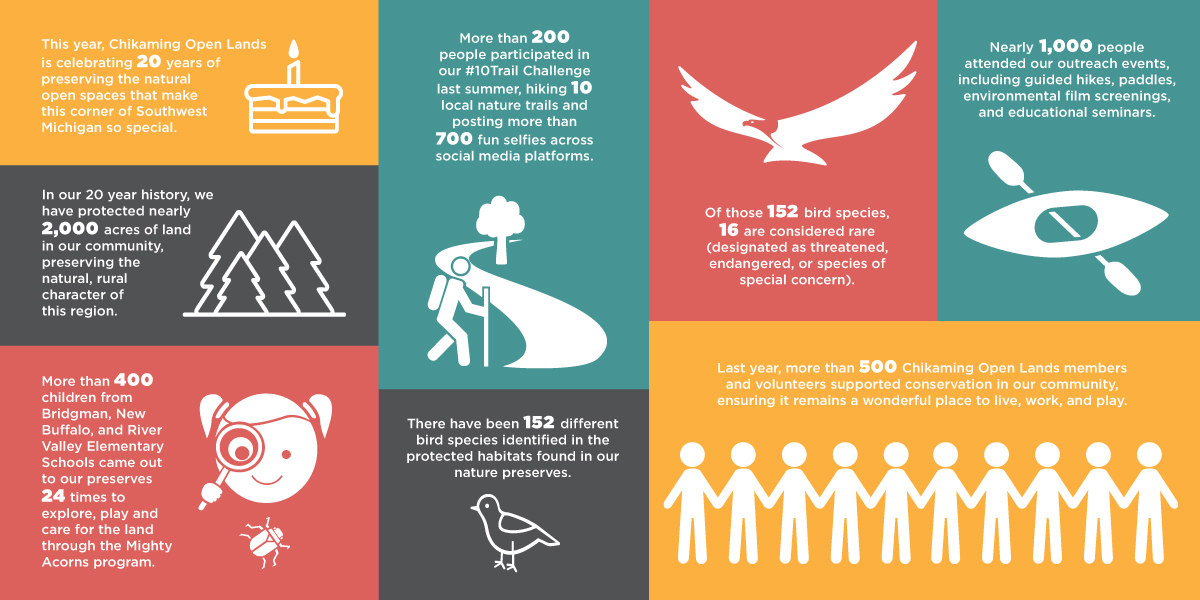 This year, Chikaming Open Lands is celebrating 20 years of preserving the natural open spaces that make this corner of Southwest Michigan so special.

In our 20 year history, we have protected nearly 2,000 acres of land in our community, preserving the natural, rural character of this region.

More than 400 children from Bridgman, New Buffalo, and River Valley Elementary Schools came out to our preserves 24 times to explore, play and care for the land through the Mighty Acorns program.

More than 200 people participated in our #10Trail Challenge last summer, hiking 10 local nature trails and posting more than 700 fun selfies across social media platforms.

There have been 152 different bird species identified in the protected habitats found in our nature preserves.

Of those 152 bird species, 16 are considered rare (designated as threatened, endangered, or species of special concern).

Nearly 1,000 people attended our outreach events, including guided hikes, paddles, environmental film screenings, and educational seminars.

Last year, more than 500 Chikaming Open Lands members and volunteers supported conservation in our community, ensuring it remains a wonderful place to live, work, and play.